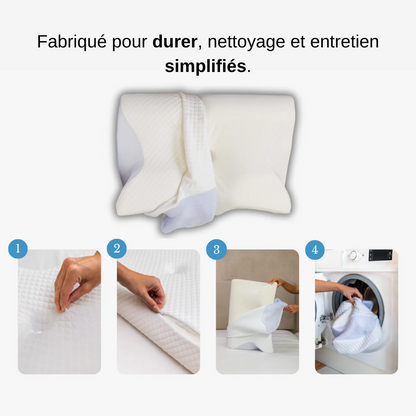 Fabriqué pour durer, nettoyage et entretien simplifiés.

1

2

3

4